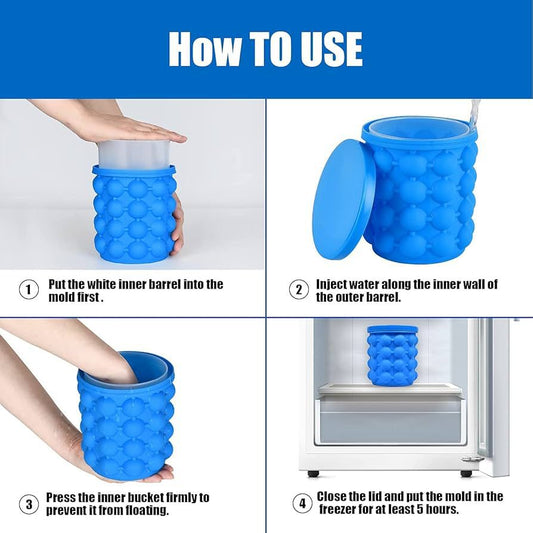 How TO USE

1 Put the white inner barrel into the mold first .

2 Inject water along the inner wall of the outer barrel.

3 Press the inner bucket firmly to prevent it from floating.

4 Close the lid and put the mold in the freezer for at least 5 hours.